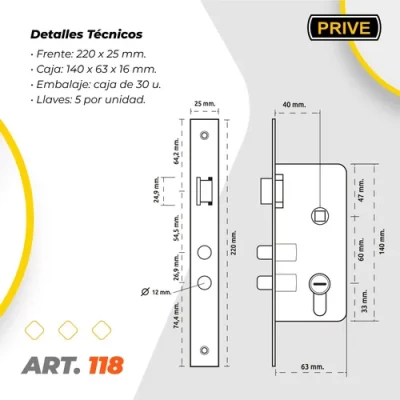 PRIVE

Detalles Técnicos
· Frente: 220 x 25 mm.
· Caja: 140 x 63 x 16 mm.
· Embalaje: caja de 30 u.
· Llaves: 5 por unidad.

25 mm.
64,2 mm.
24,9 mm.
54,5 mm.
26,9 mm.
74,4 mm.
220 mm.
Ø 12 mm.

40 mm.
47 mm.
60 mm.
33 mm.
140 mm.
63 mm.

ART. 118